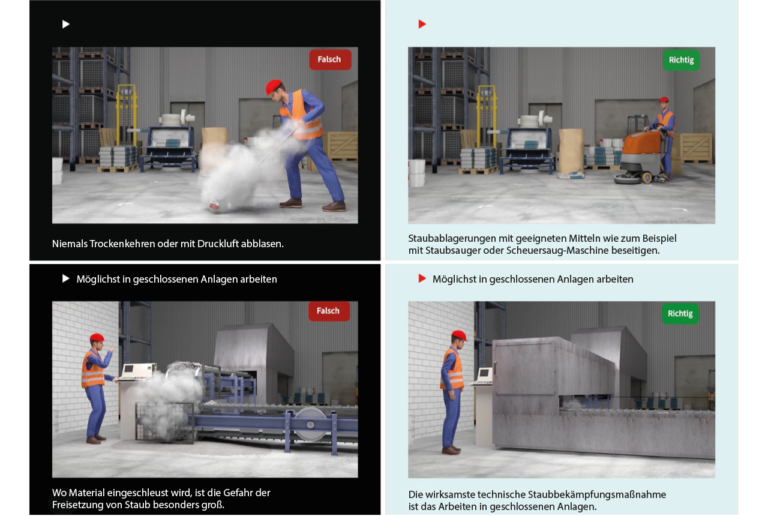 Falsch

Niemals Trockenkehren oder mit Druckluft abblasen.

Richtig

Staubablagerungen mit geeigneten Mitteln wie zum Beispiel mit Staubsauger oder Scheuersaug-Maschine beseitigen.

Möglichst in geschlossenen Anlagen arbeiten

Falsch

Wo Material eingeschleust wird, ist die Gefahr der Freisetzung von Staub besonders groß.

Möglichst in geschlossenen Anlagen arbeiten

Richtig

Die wirksamste technische Staubbekämpfungsmaßnahme ist das Arbeiten in geschlossenen Anlagen.